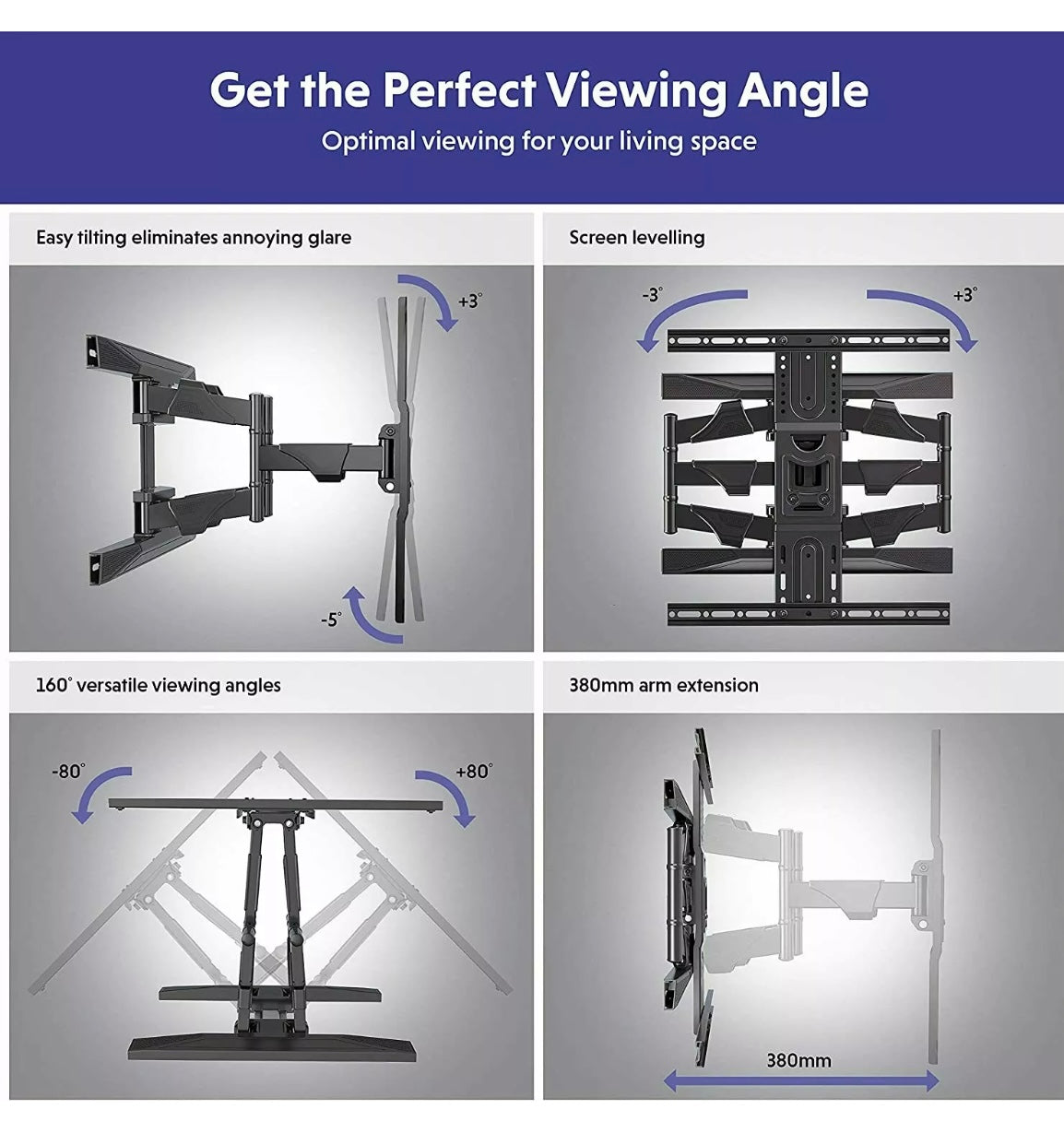 Get the Perfect Viewing Angle

Optimal viewing for your living space

Easy tilting eliminates annoying glare

+3°

-5°

Screen levelling

-3°

+3°

160° versatile viewing angles

-80°

+80°

380mm arm extension

380mm